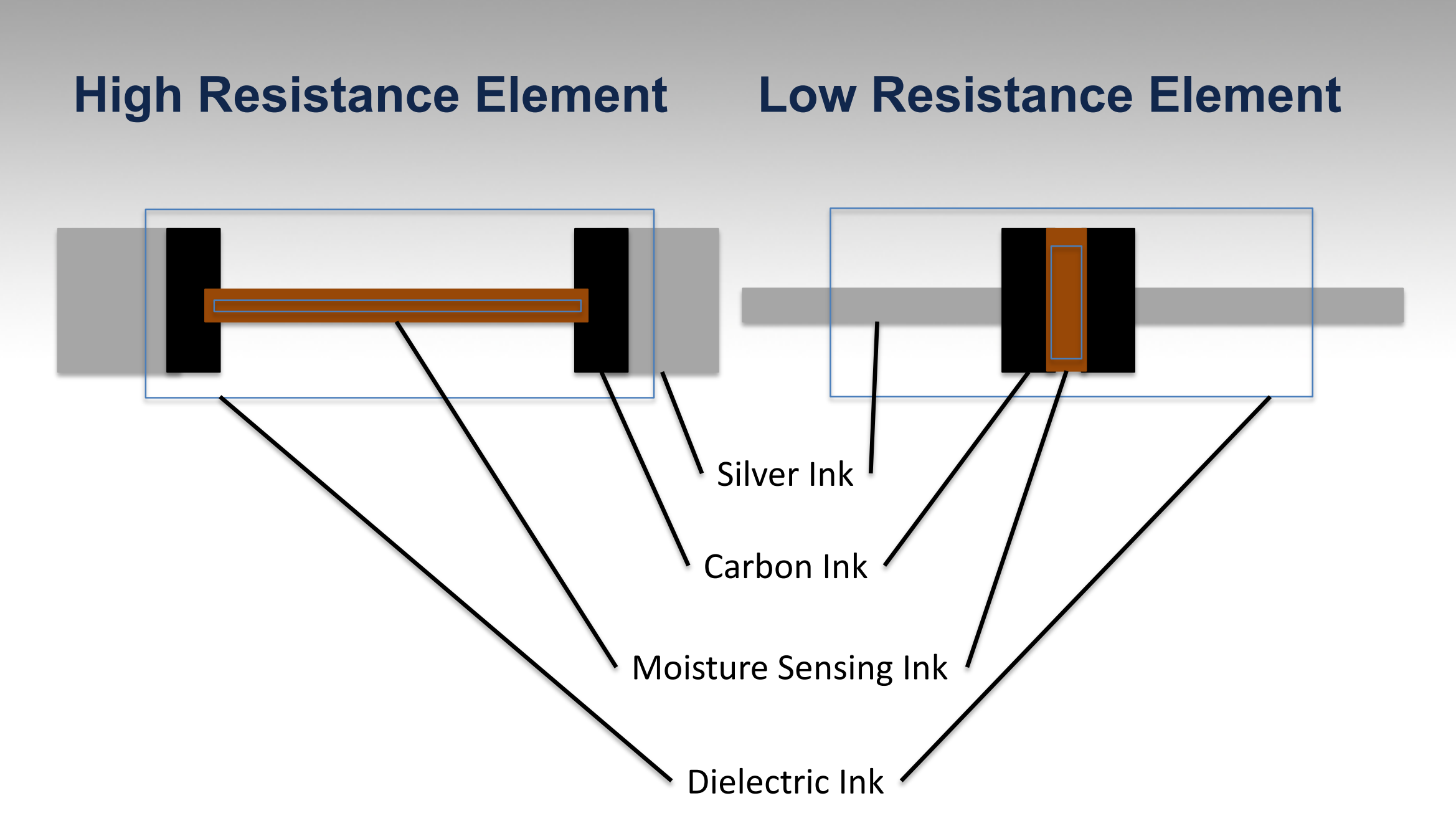 High Resistance Element

Low Resistance Element

Silver Ink

Carbon Ink

Moisture Sensing Ink

Dielectric Ink